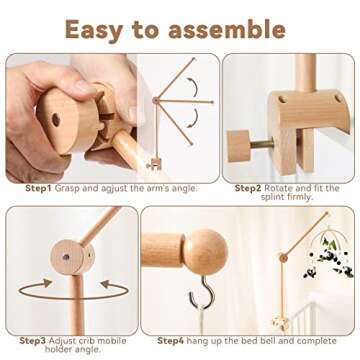 Easy to assemble

Step1 Grasp and agjust the arm's angle.

Step2 Rotate and fit the splint firmly.

Step3 Adjust crib mobile holder angle.

Step4 hang up the bed bell and complete