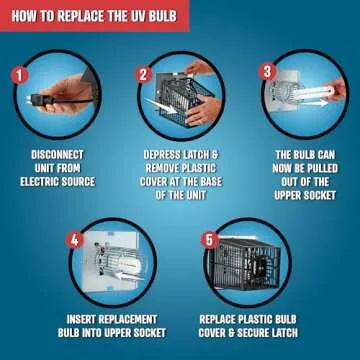 HOW TO REPLACE THE UV BULB

1

DISCONNECT UNIT FROM ELECTRIC SOURCE

2

DEPRESS LATCH & REMOVE PLASTIC COVER AT THE BASE OF THE UNIT

3

THE BULB CAN NOW BE PULLED OUT OF THE UPPER SOCKET

4

INSERT REPLACEMENT BULB INTO UPPER SOCKET

5

REPLACE PLASTIC BULB COVER & SECURE LATCH