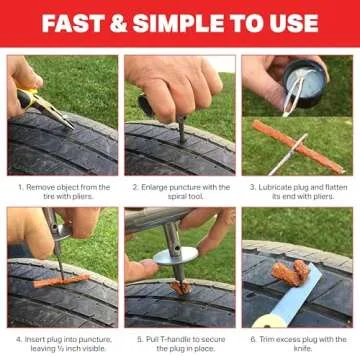 FAST & SIMPLE TO USE

1. Remove object from the tire with pliers.

2. Enlarge puncture with the spiral tool.

3. Lubricate plug and flatten its end with pliers.

4. Insert plug into puncture, leaving ½ inch visible.

5. Pull T-handle to secure the plug in place.

6. Trim excess plug with the knife.