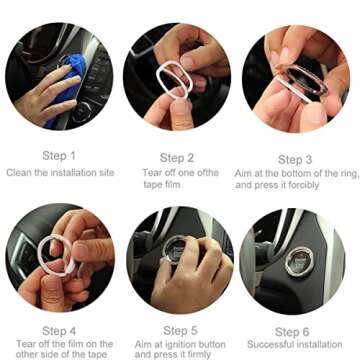 Step 1
Clean the installation site

Step 2
Tear off one ofthe tape film

Step 3
Aim at the bottom of the ring, and press it forcibly

Step 4
Tear off the film on the other side of the tape

Step 5
Aim at ignition button and press it firmly

Step 6
Successful installation