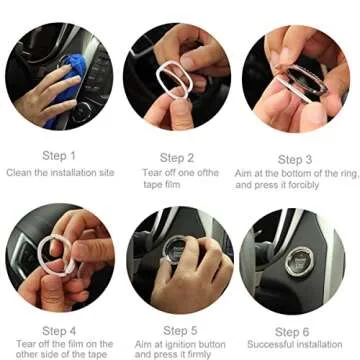 Step 1
Clean the installation site

Step 2
Tear off one ofthe tape film

Step 3
Aim at the bottom of the ring, and press it forcibly

Step 4
Tear off the film on the other side of the tape

Step 5
Aim at ignition button and press it firmly

Step 6
Successful installation