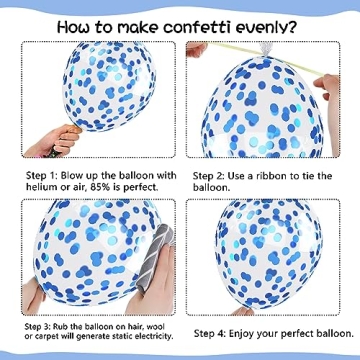 How to make confetti evenly?

Step 1: Blow up the balloon with helium or air, 85% is perfect.

Step 2: Use a ribbon to tie the balloon.

Step 3: Rub the balloon on hair, wool or carpet will generate static electricity.

Step 4: Enjoy your perfect balloon.