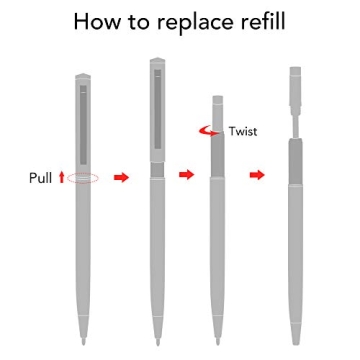 How to replace refill

Pull

Twist