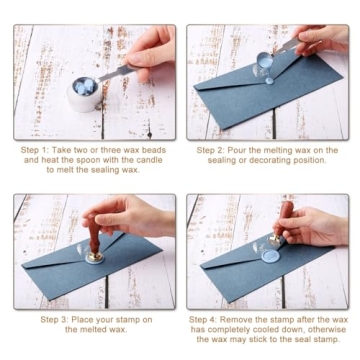 Step 1: Take two or three wax beads and heat the spoon with the candle to melt the sealing wax.

Step 2: Pour the melting wax on the sealing or decorating position.

Step 3: Place your stamp on the melted wax.

Step 4: Remove the stamp after the wax has completely cooled down, otherwise the wax may stick to the seal stamp.