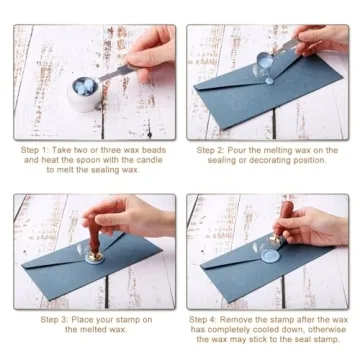 Step 1: Take two or three wax beads and heat the spoon with the candle to melt the sealing wax.

Step 2: Pour the melting wax on the sealing or decorating position.

Step 3: Place your stamp on the melted wax.

Step 4: Remove the stamp after the wax has completely cooled down, otherwise the wax may stick to the seal stamp.