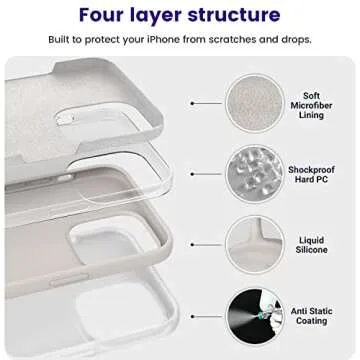 Four layer structure

Built to protect your iPhone from scratches and drops.

Soft Microfiber Lining

Shockproof Hard PC

Liquid Silicone

Anti Static Coating