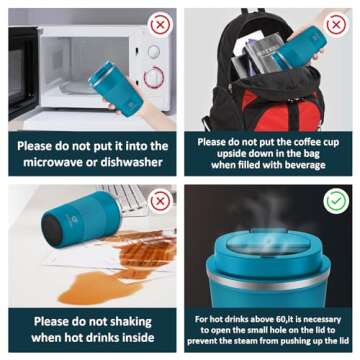 Please do not put it into the microwave or dishwasher

Please do not put the coffee cup upside down in the bag when filled with beverage

Please do not shaking when hot drinks inside

For hot drinks above 60,it is necessary to open the small hole on the lid to prevent the steam from pushing up the lid