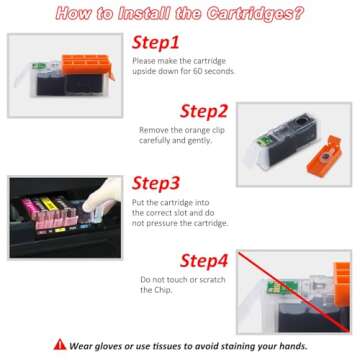 How to Install the Cartridges?

Step1

Please make the cartridge upside down for 60 seconds.

Step2

Remove the orange clip carefully and gently.

Step3

Put the cartridge into the correct slot and do not pressure the cartridge.

Step4

Do not touch or scratch the Chip.

Wear gloves or use tissues to avoid staining your hands.