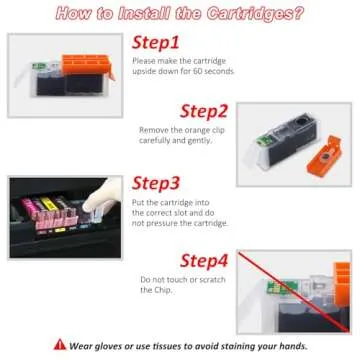 How to Install the Cartridges?

Step1
Please make the cartridge upside down for 60 seconds.

Step2
Remove the orange clip carefully and gently.

Step3
Put the cartridge into the correct slot and do not pressure the cartridge.

Step4
Do not touch or scratch the Chip.

Wear gloves or use tissues to avoid staining your hands.