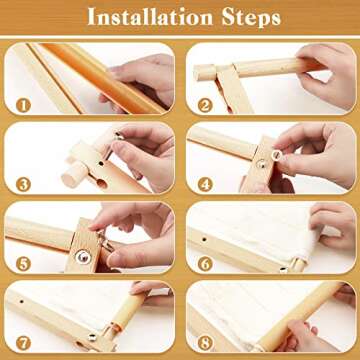 Installation Steps

1

2

3

4

5

6

7

8