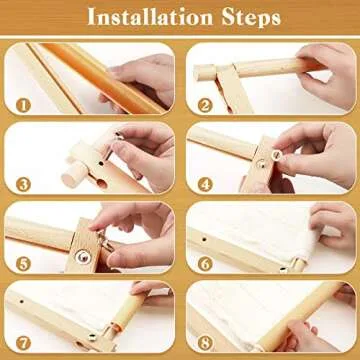 Installation Steps

1

2

3

4

5

6

7

8