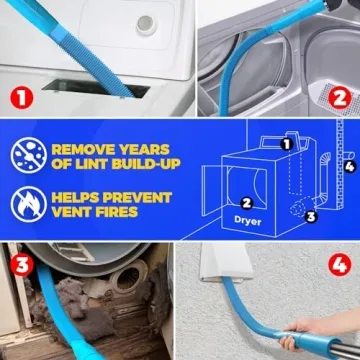 1

2

REMOVE YEARS OF LINT BUILD-UP

HELPS PREVENT VENT FIRES

1
4
2
Dryer
3

3

4