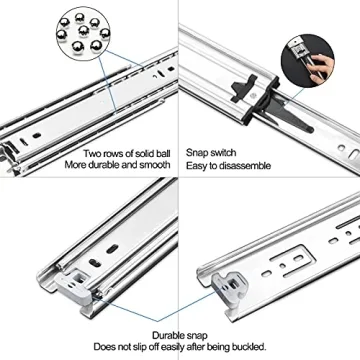 Two rows of solid ball
More durable and smooth

Snap switch
Easy to disassemble

Durable snap
Does not slip off easily after being buckled.