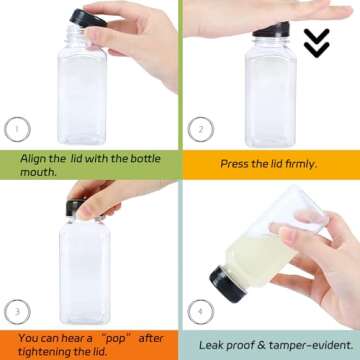 1

Align the lid with the bottle mouth.

2

Press the lid firmly.

3

You can hear a "pop" after tightening the lid.

4

Leak proof & tamper-evident.