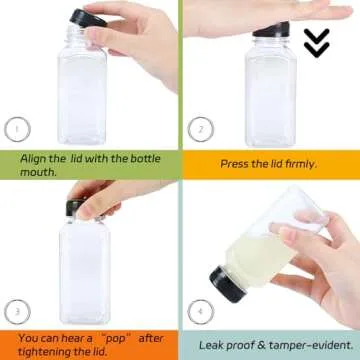 1

Align the lid with the bottle mouth.

2

Press the lid firmly.

3

You can hear a "pop" after tightening the lid.

4

Leak proof & tamper-evident.