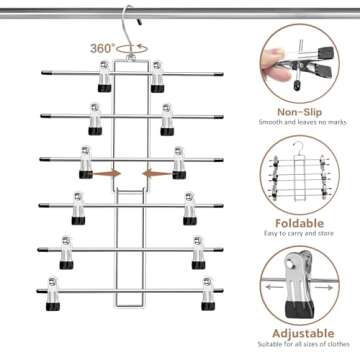 360°

Non-Slip
Smooth and leaves no marks

Foldable
Easy to carry and store

Adjustable
Suitable for all sizes of clothes