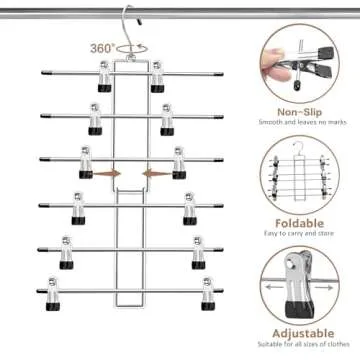 360°

Non-Slip
Smooth and leaves no marks

Foldable
Easy to carry and store

Adjustable
Suitable for all sizes of clothes