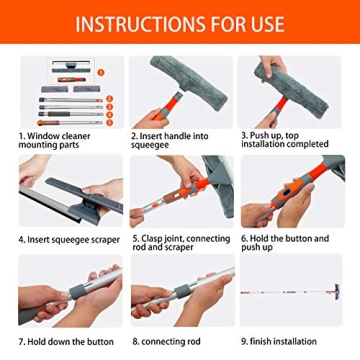 INSTRUCTIONS FOR USE

1
2
3
4
5

1. Window cleaner mounting parts

2. Insert handle into squeegee

3. Push up, top installation completed

4. Insert squeegee scraper

5. Clasp joint, connecting rod and scraper

6. Hold the button and push up

7. Hold down the button

8. connecting rod

9. finish installation