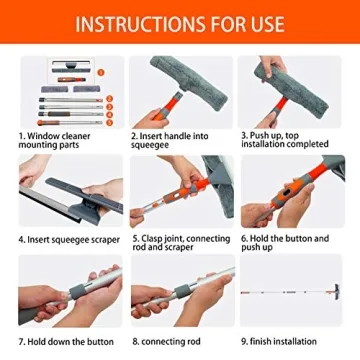 INSTRUCTIONS FOR USE

1
2
3
4
5

1. Window cleaner mounting parts

2. Insert handle into squeegee

3. Push up, top installation completed

4. Insert squeegee scraper

5. Clasp joint, connecting rod and scraper

6. Hold the button and push up

7. Hold down the button

8. connecting rod

9. finish installation