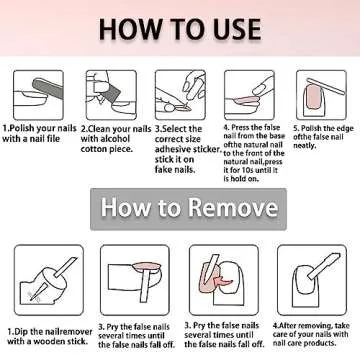 HOW TO USE

1.Polish your nails with a nail file

2.Clean your nails with alcohol cotton piece.

3.Select the correct size adhesive sticker. stick it on fake nails.

4. Press the false nail from the base ofthe natural nail to the front of the natural nail,press it for 10s until it is hold on.

5. Polish the edge ofthe false nail neatly.

How to Remove

1.Dip the nailremover with a wooden stick.

3. Pry the false nails several times until the false nails fall off.

3. Pry the false nails several times until the false nails fall off.

4.After removing, take care of your nails with nail care products.