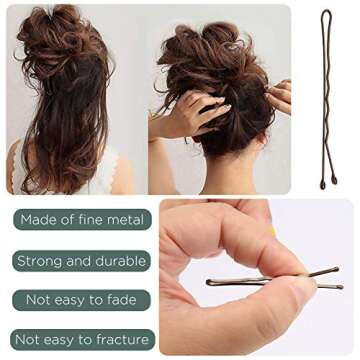 Made of fine metal

Strong and durable

Not easy to fade

Not easy to fracture