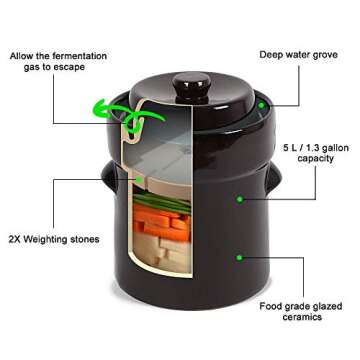 Allow the fermentation gas to escape

Deep water grove

5 L / 1.3 gallon capacity

2X Weighting stones

Food grade glazed ceramics