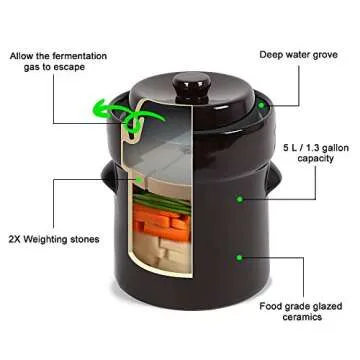 Allow the fermentation gas to escape

Deep water grove

5 L / 1.3 gallon capacity

2X Weighting stones

Food grade glazed ceramics