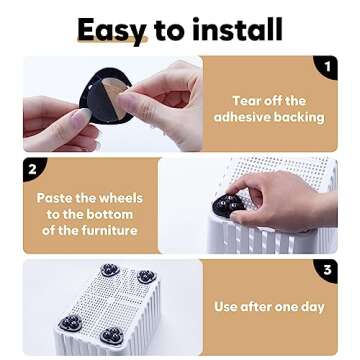 Easy to install

1

Tear off the adhesive backing

2

Paste the wheels to the bottom of the furniture

3

Use after one day