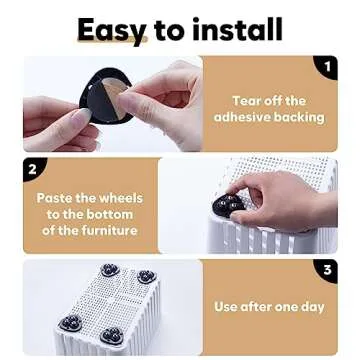 Easy to install

1

Tear off the adhesive backing

2

Paste the wheels to the bottom of the furniture

3

Use after one day