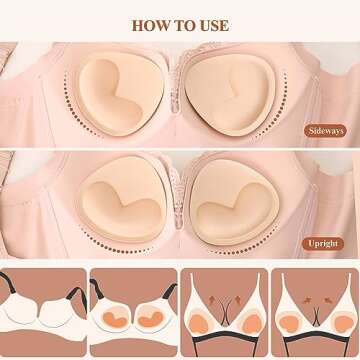 HOW TO USE

Sideways

Upright