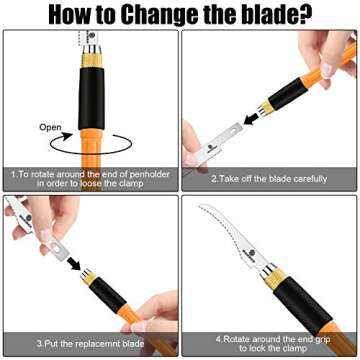 How to Change the blade?

Open

1.To rotate around the end of penholder in order to loose the clamp

2.Take off the blade carefully

3.Put the replacemnt blade

4.Rotate around the end grip to lock the clamp