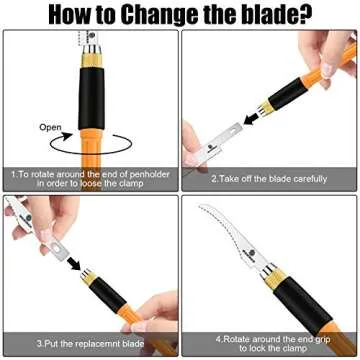 How to Change the blade?

Open

1.To rotate around the end of penholder in order to loose the clamp

2.Take off the blade carefully

3.Put the replacemnt blade

4.Rotate around the end grip to lock the clamp