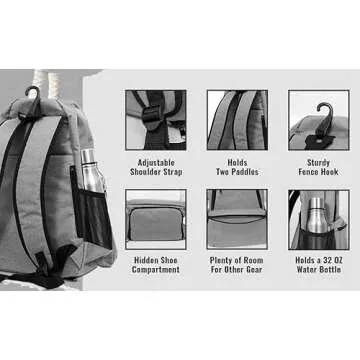 Adjustable Shoulder Strap

Holds Two Paddles

Sturdy Fence Hook

Hidden Shoe Compartment

Plenty of Room For Other Gear

Holds a 32 OZ Water Bottle