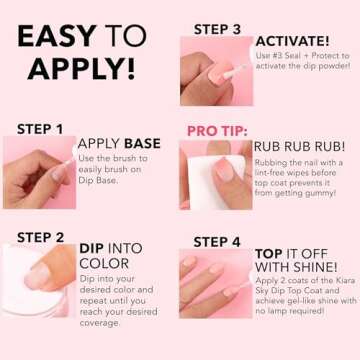 EASY TO APPLY!

STEP 1

APPLY BASE

Use the brush to easily brush on Dip Base.

STEP 2

DIP INTO COLOR

Dip into your desired color and repeat until you reach your desired coverage.

STEP 3

ACTIVATE!

Use #3 Seal + Protect to activate the dip powder!

PRO TIP:

RUB RUB RUB!

Rubbing the nail with a lint-free wipes before top coat prevents it from getting gummy!

STEP 4

TOP IT OFF WITH SHINE!

Apply 2 coats of the Kiara Sky Dip Top Coat and achieve gel-like shine with no lamp required!