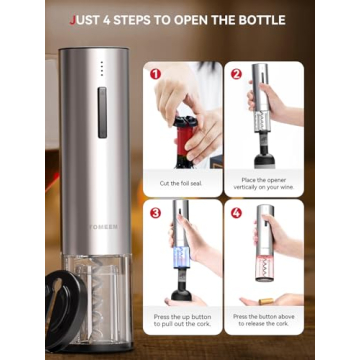 JUST 4 STEPS TO OPEN THE BOTTLE

TOMEEM

1

Cut the foil seal.

2

Place the opener vertically on your wine.

3

Press the up button to pull out the cork.

4

Press the button above to release the cork.