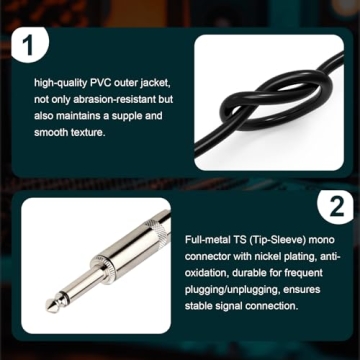 1

high-quality PVC outer jacket, not only abrasion-resistant but also maintains a supple and smooth texture.

2

Full-metal TS (Tip-Sleeve) mono connector with nickel plating, anti-oxidation, durable for frequent plugging/unplugging, ensures stable signal connection.