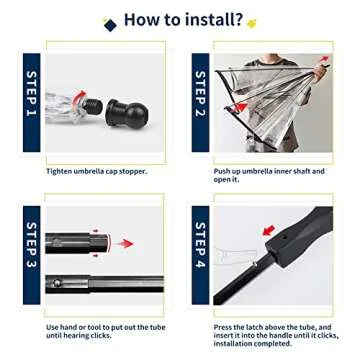 How to install?

STEP 1

Tighten umbrella cap stopper.

STEP 2

Push up umbrella inner shaft and open it.

STEP 3

Use hand or tool to put out the tube until hearing clicks.

STEP 4

Press the latch above the tube, and insert it into the handle until it clicks, installation completed.