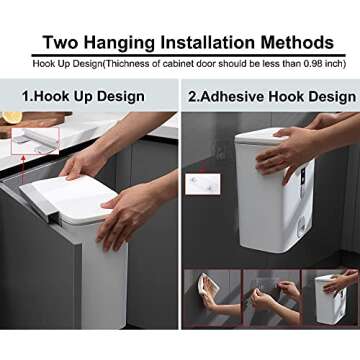 Two Hanging Installation Methods

Hook Up Design(Thichness of cabinet door should be less than 0.98 inch)

1.Hook Up Design

2.Adhesive Hook Design