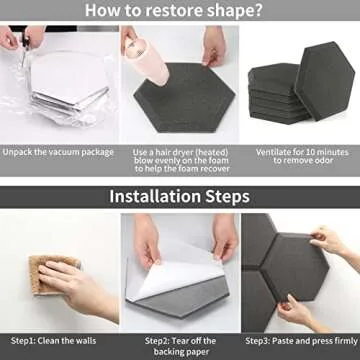 How to restore shape?

Unpack the vacuum package

Use a hair dryer (heated) blow evenly on the foam to help the foam recover

Ventilate for 10 minutes to remove odor

Installation Steps

Step1: Clean the walls

Step2: Tear off the backing paper

Step3: Paste and press firmly