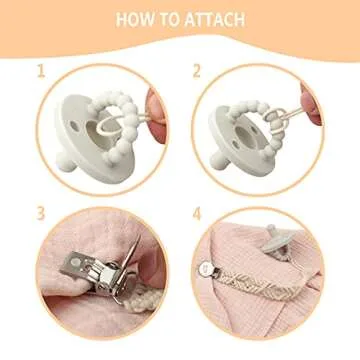 HOW TO ATTACH

1

2

3

4