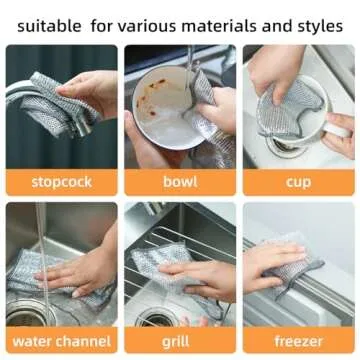 suitable for various materials and styles

stopcock

bowl

cup

water channel

grill

freezer