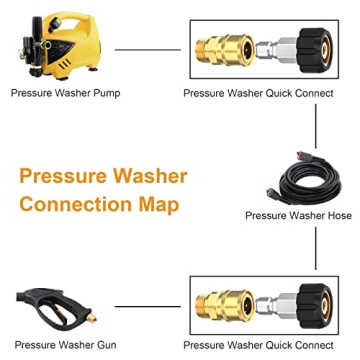 Pressure Washer Pump

Pressure Washer Quick Connect

Pressure Washer Connection Map

Pressure Washer Hose

Pressure Washer Gun

Pressure Washer Quick Connect