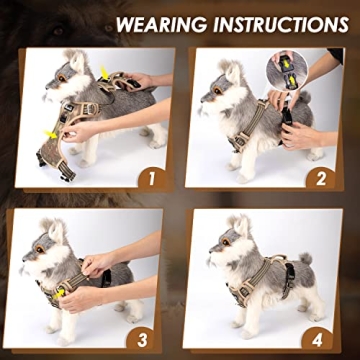 WEARING INSTRUCTIONS

1

2

3

4