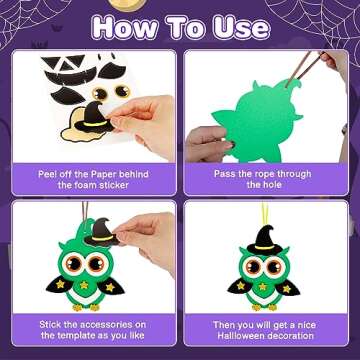 How To Use

Peel off the Paper behind the foam sticker

Pass the rope through the hole

Stick the accessories on the template as you like

Then you will get a nice Halloween decoration