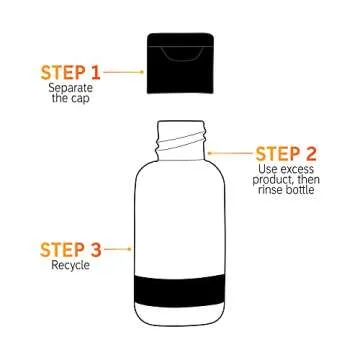 STEP 1
Separate the cap

STEP 2
Use excess product, then rinse bottle

STEP 3
Recycle