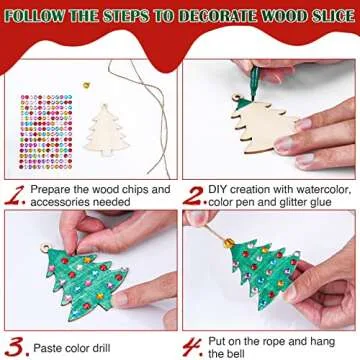 FOLLOW THE STEPS TO DECORATE WOOD SLICE

1. Prepare the wood chips and accessories needed

2. DIY creation with watercolor, color pen and glitter glue

3. Paste color drill

4. Put on the rope and hang the bell