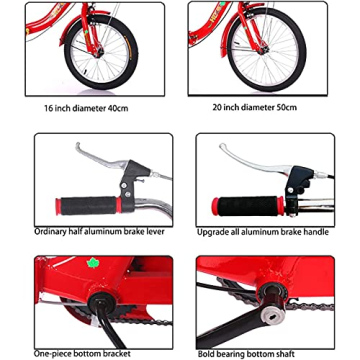 16 inch diameter 40cm

20 inch diameter 50cm

Ordinary half aluminum brake lever

Upgrade all aluminum brake handle

One-piece bottom bracket

Bold bearing bottom shaft