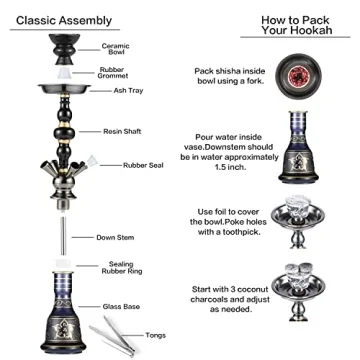 Classic Assembly

Ceramic Bowl

Rubber Grommet

Ash Tray

Resin Shaft

Rubber Seal

Down Stem

Sealing Rubber Ring

Glass Base

Tongs

How to Pack Your Hookah

Pack shisha inside bowl using a fork.

Pour water inside vase.Downstem should be in water approximately 1.5 inch.

Use foil to cover the bowl.Poke holes with a toothpick.

Start with 3 coconut charcoals and adjust as needed.