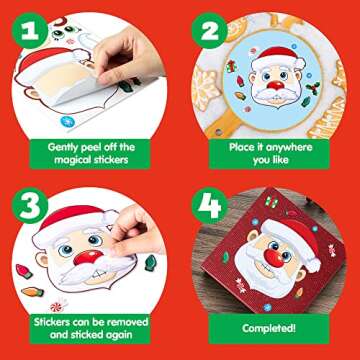 1

Gently peel off the magical stickers

2

Place it anywhere you like

3

Stickers can be removed and sticked again

4

Completed!