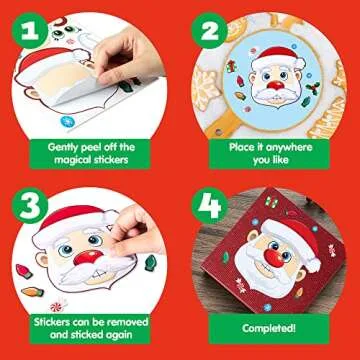 1

Gently peel off the magical stickers

2

Place it anywhere you like

3

Stickers can be removed and sticked again

4

Completed!